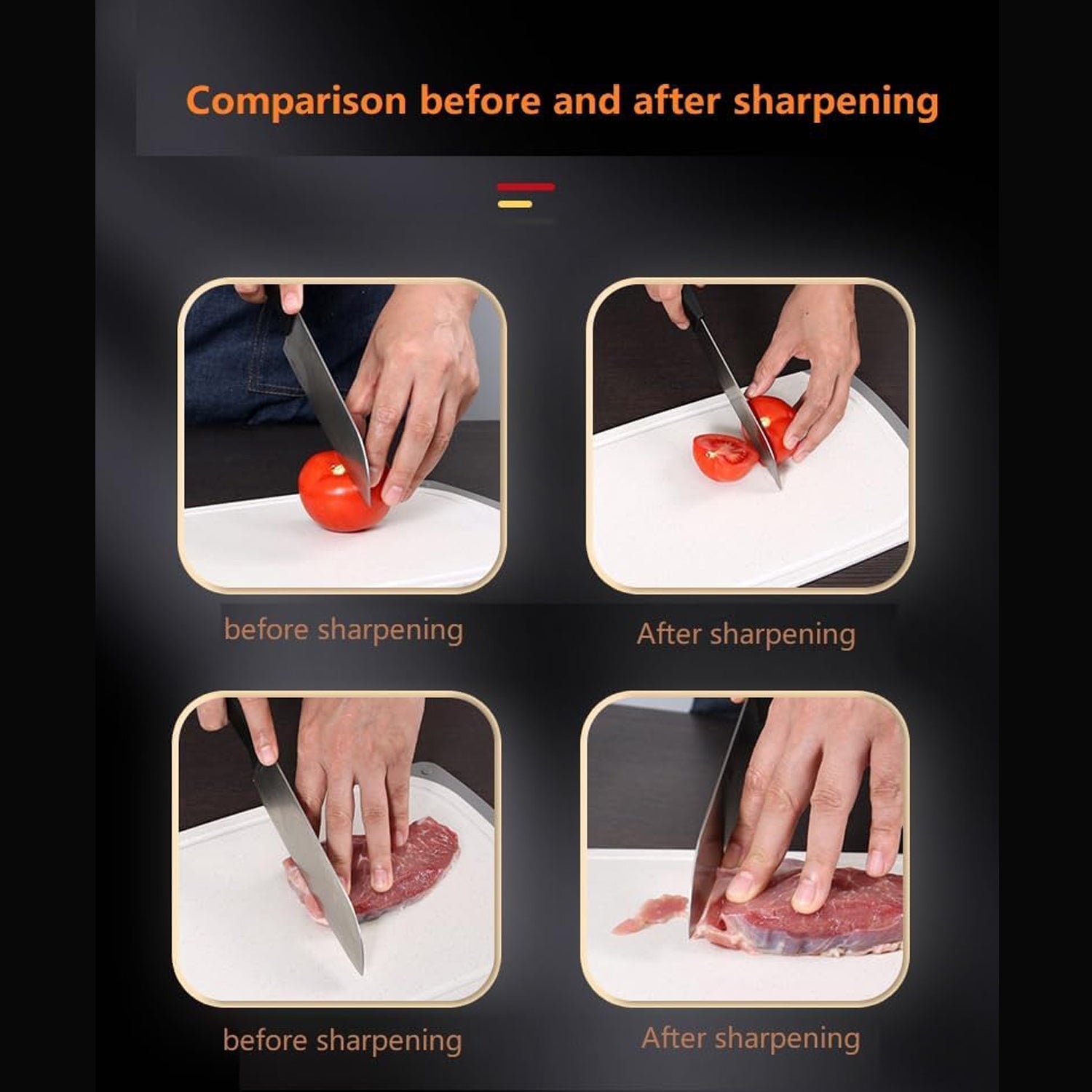 Comparison before and after sharpening

before sharpening

After sharpening

before sharpening

After sharpening