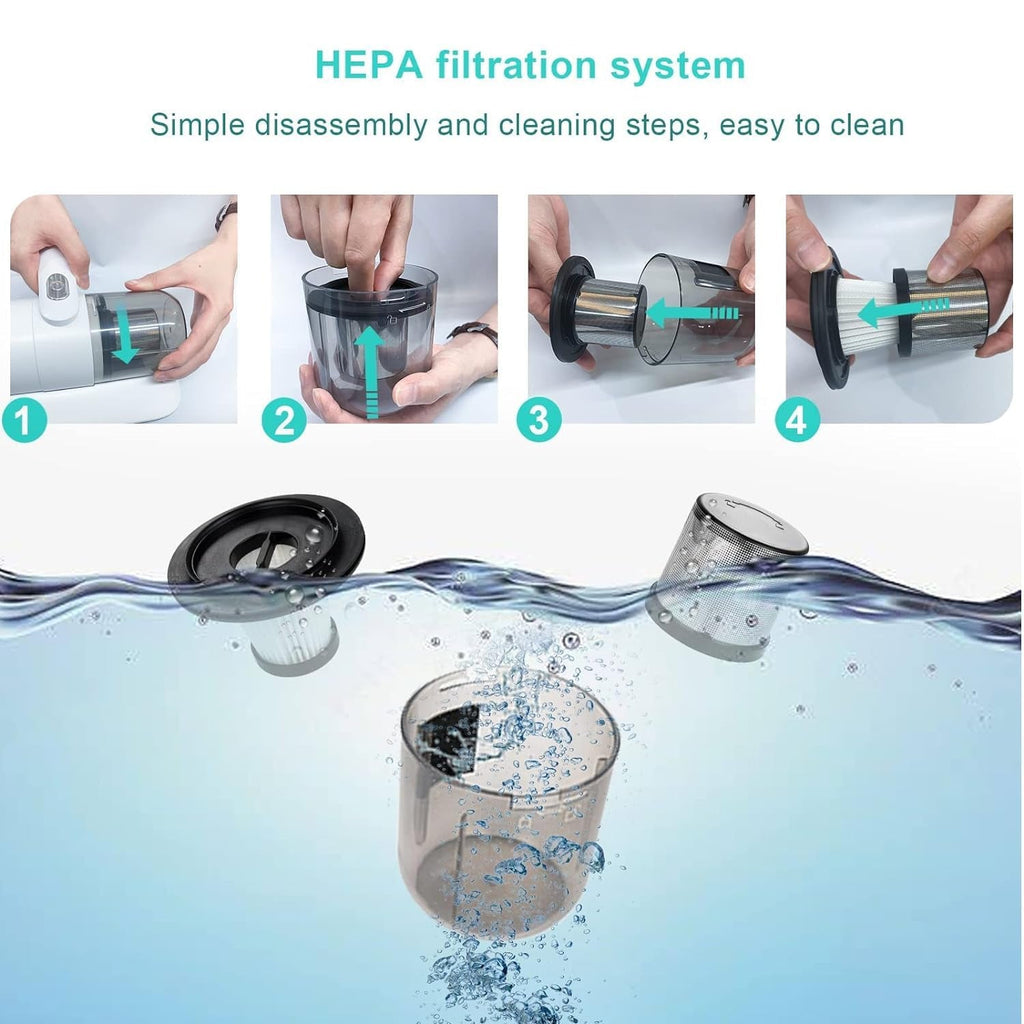 HEPA filtration system

Simple disassembly and cleaning steps, easy to clean

1

2

3

4