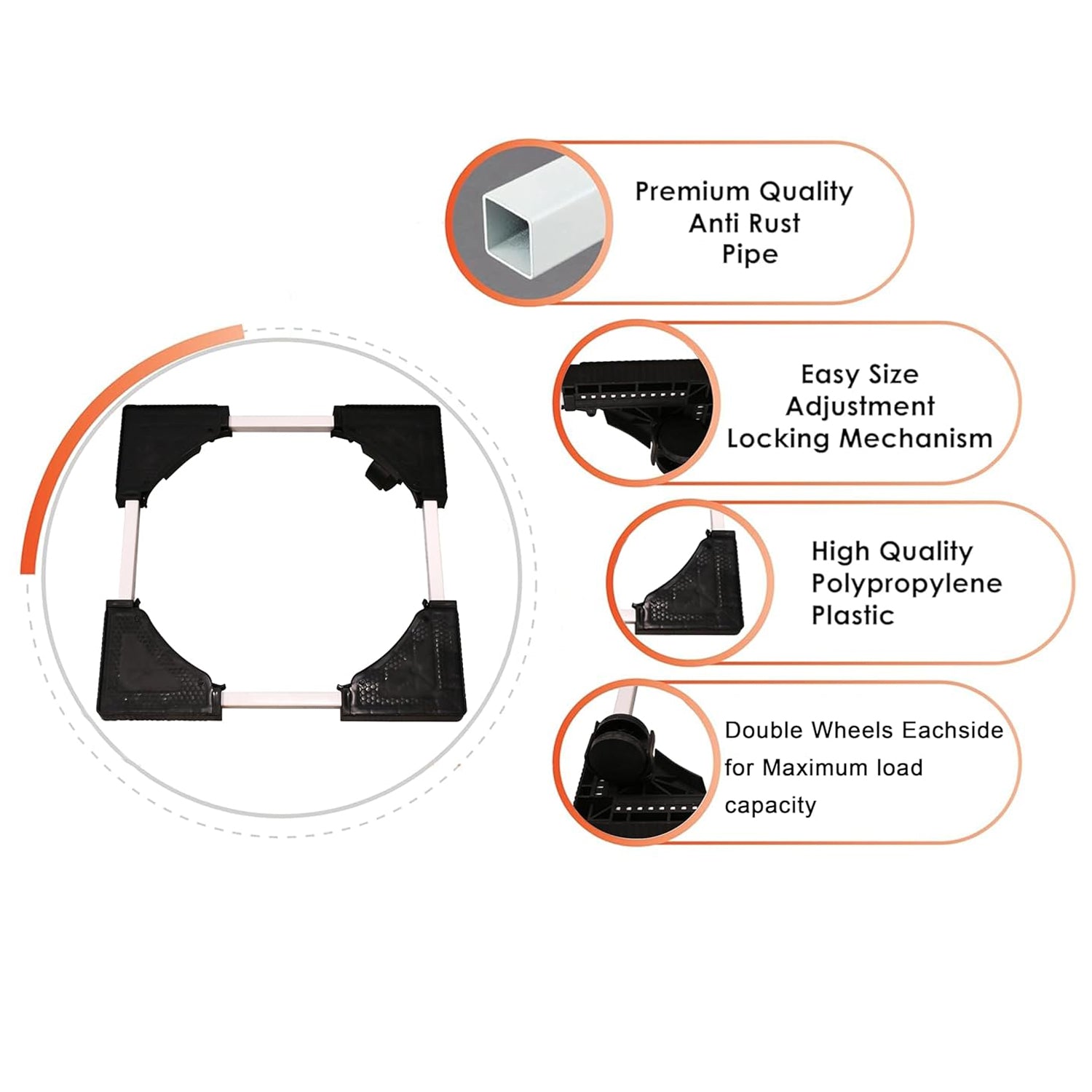 Premium Quality Anti Rust Pipe

Easy Size Adjustment Locking Mechanism

High Quality Polypropylene Plastic

Double Wheels Eachside for Maximum load capacity