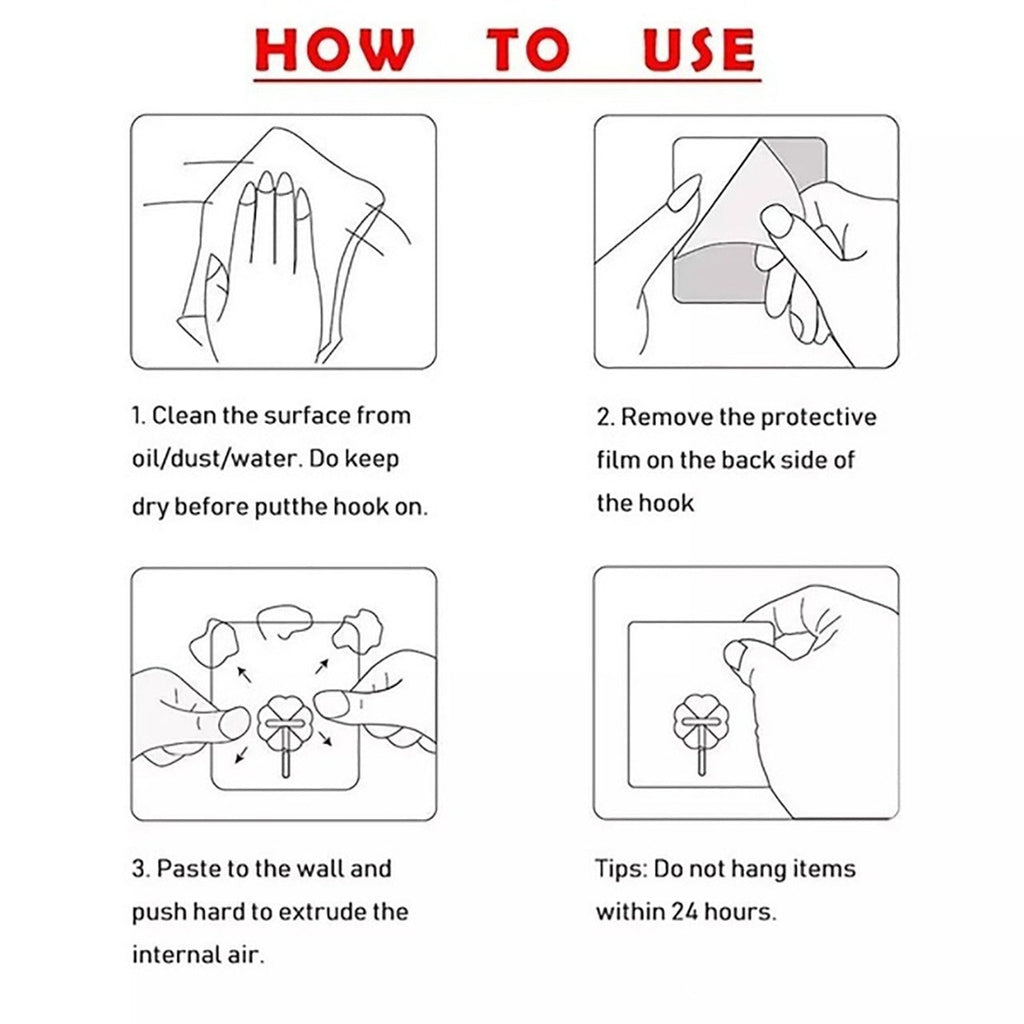 HOW TO USE

1. Clean the surface from oil/dust/water. Do keep dry before putthe hook on.

2. Remove the protective film on the back side of the hook

3. Paste to the wall and push hard to extrude the internal air.

Tips: Do not hang items within 24 hours.